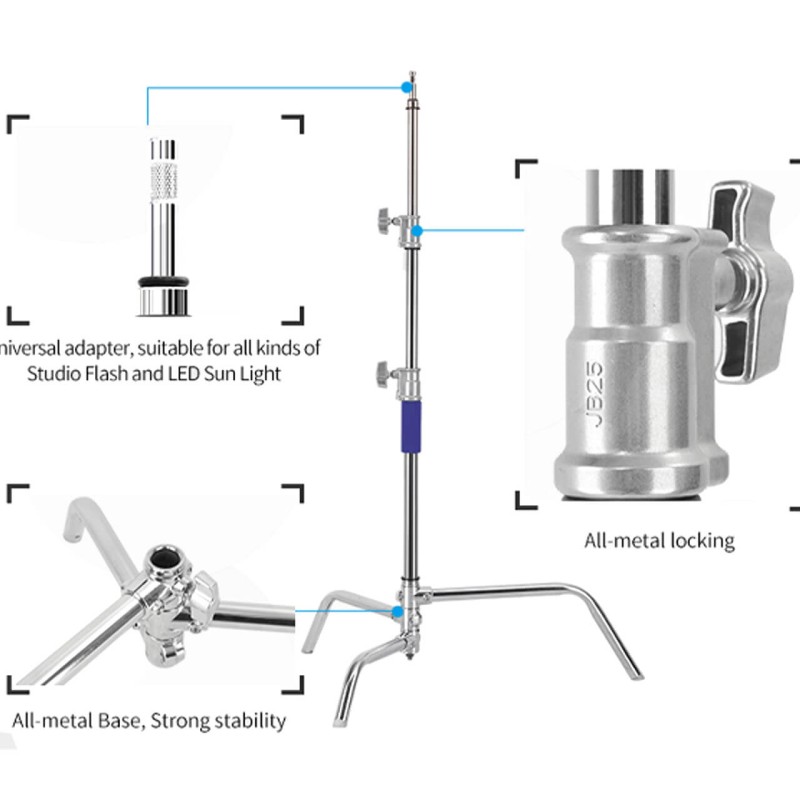 niversal adapter, suitable for all kinds of Studio Flash and LED Sun Light

JB25

All-metal locking

All-metal Base, Strong stability